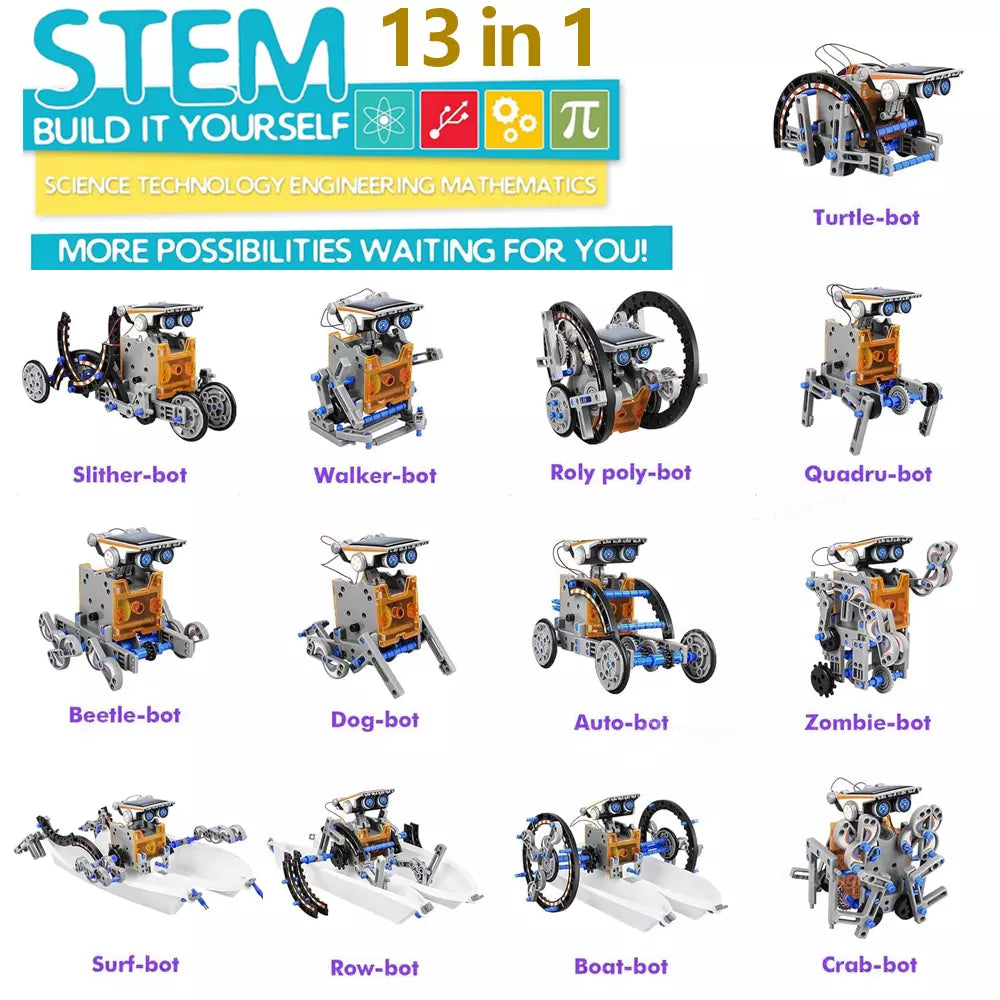 STEM 13 in 1
BUILD IT YOURSELF $\pi$
SCIENCE TECHNOLOGY ENGINEERING MATHEMATICS
MORE POSSIBILITIES WAITING FOR YOU!

Turtle-bot

Slither-bot

Walker-bot

Roly poly-bot

Quadru-bot

Beetle-bot

Dog-bot

Auto-bot

Zombie-bot

Surf-bot

Row-bot

Boat-bot

Crab-bot